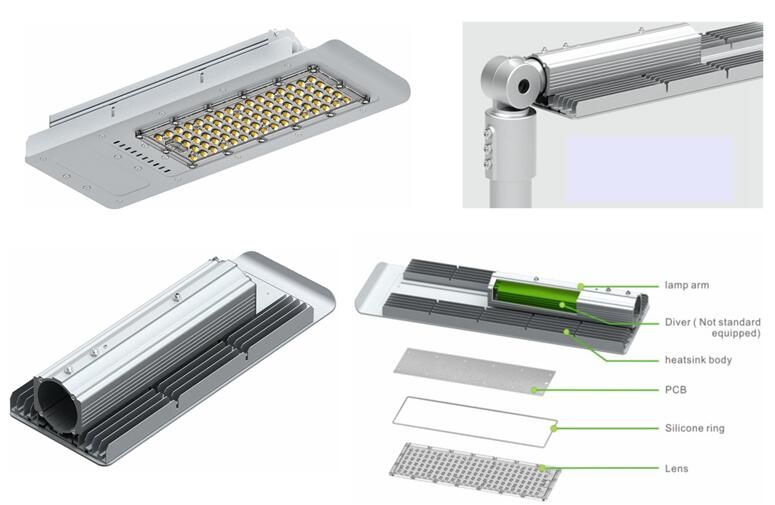 lamp arm

Diver ( Not standard equipped)

heatsink body

PCB

Silicone ring

Lens