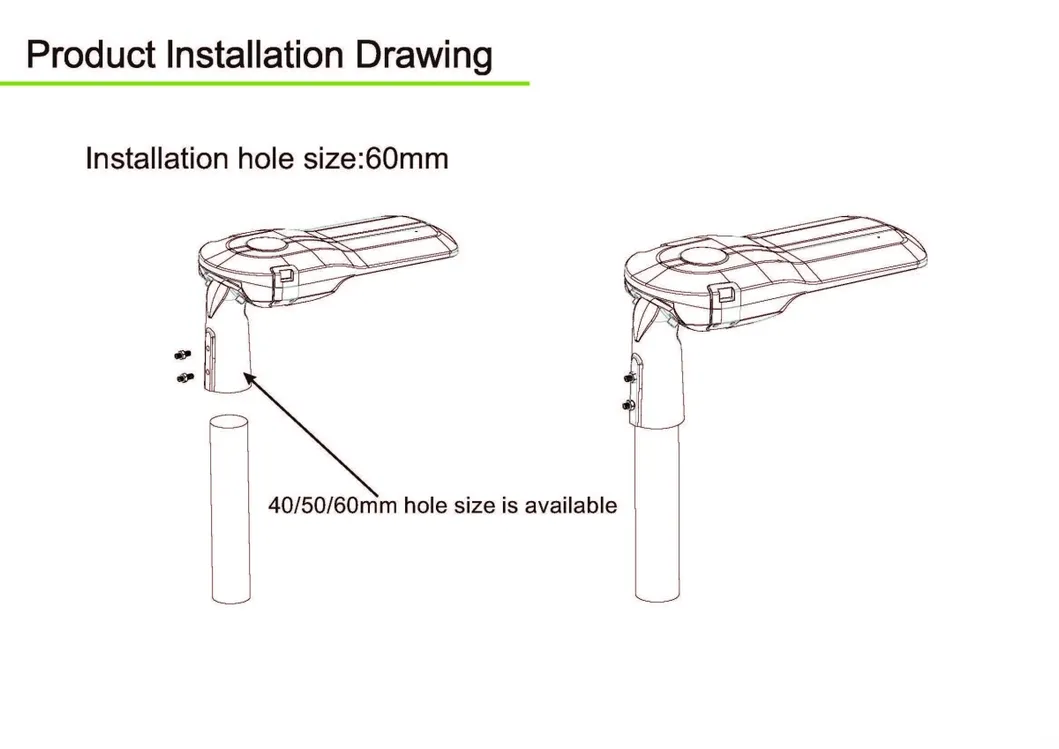 Product Installation Drawing

Installation hole size:60mm

40/50/60mm hole size is available