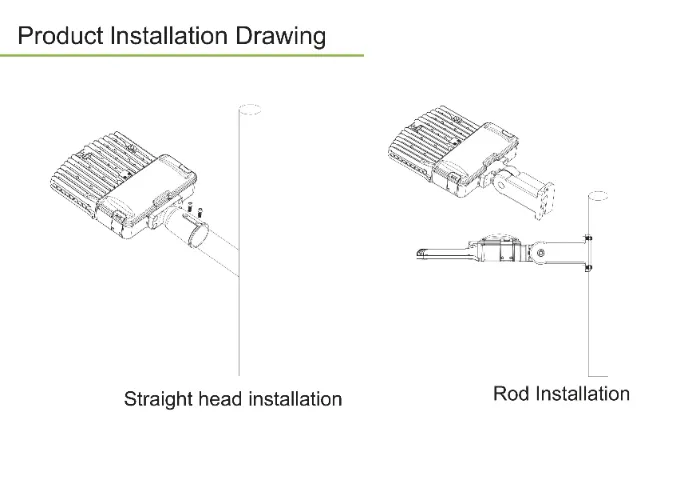 Product Installation Drawing

Straight head installation

Rod Installation