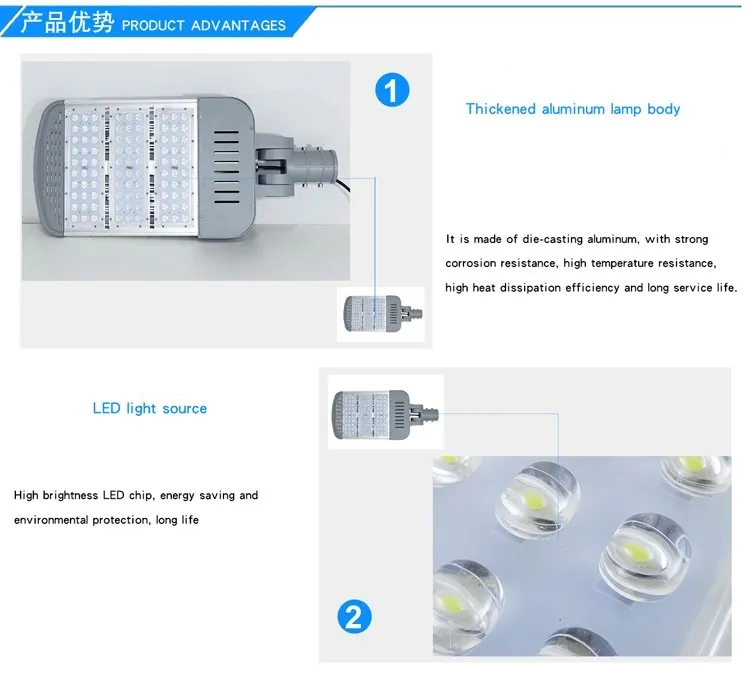 产品优势 PRODUCT ADVANTAGES

1

Thickened aluminum lamp body

It is made of die-casting aluminum, with strong corrosion resistance, high temperature resistance, high heat dissipation efficiency and long service life.

LED light source

High brightness LED chip, energy saving and environmental protection, long life

2