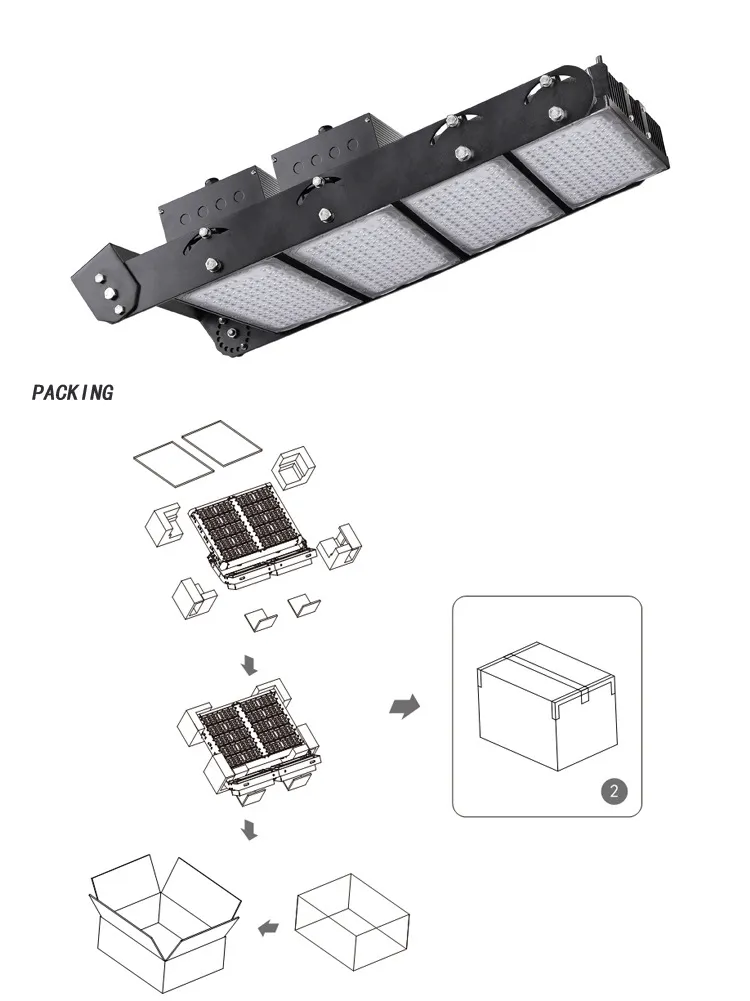 PACKING

2