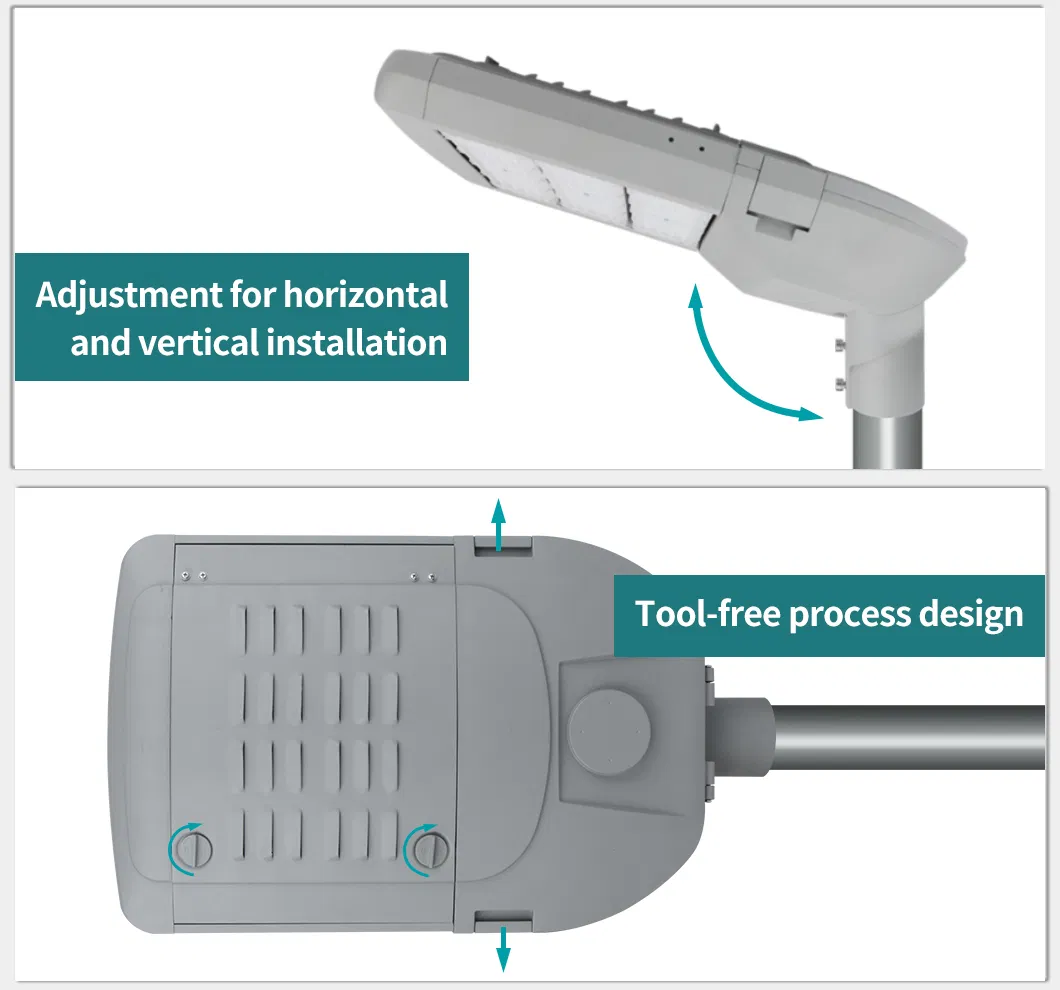 Adjustment for horizontal and vertical installation

Tool-free process design