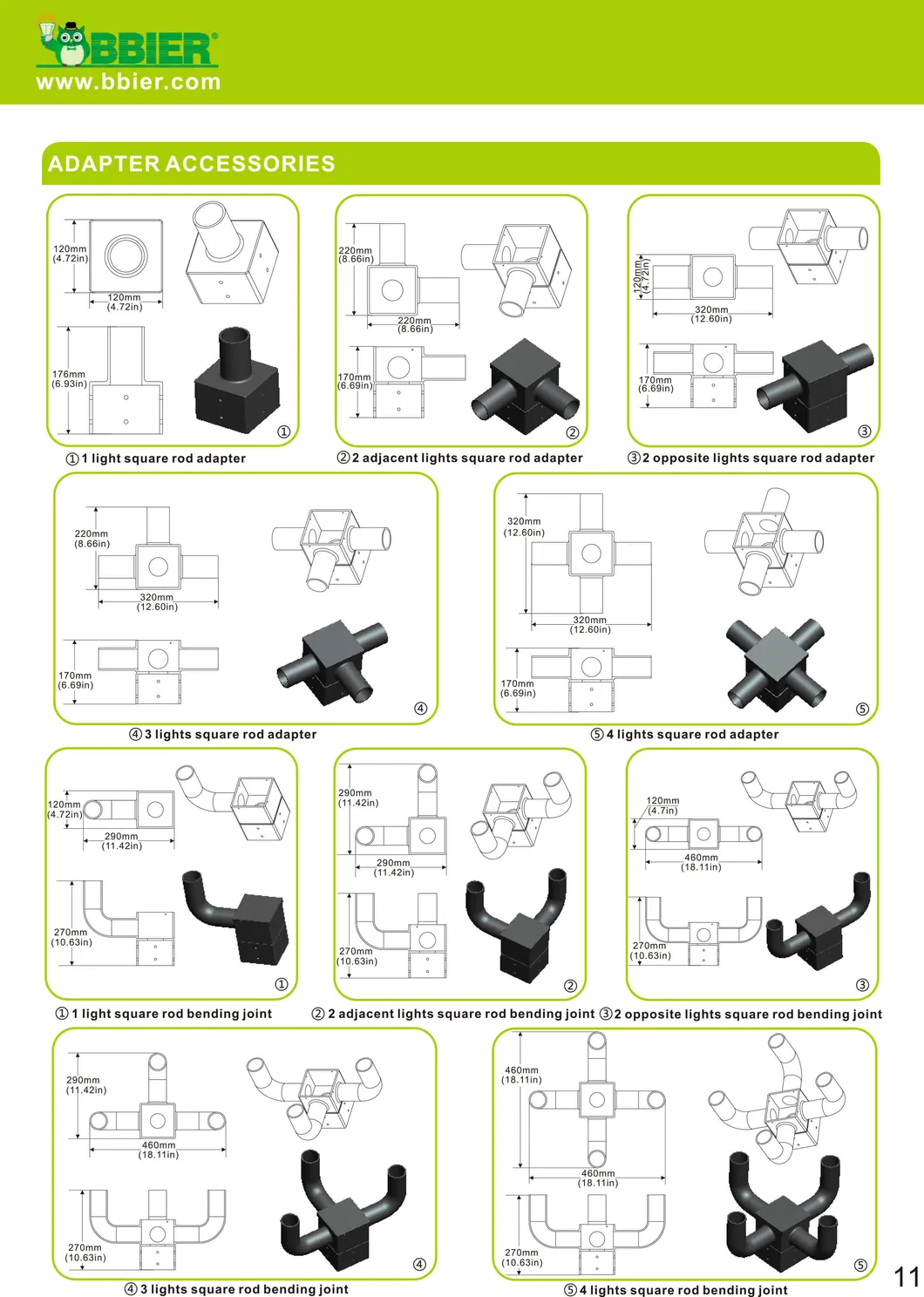 BBIER®
www.bbier.com

ADAPTER ACCESSORIES

120mm (4.72in)
120mm (4.72in)
176mm (6.93in)
①
①1 light square rod adapter

220mm (8.66in)
220mm (8.66in)
170mm (6.69in)
②
②2 adjacent lights square rod adapter

120mm (4.72in)
320mm (12.60in)
170mm (6.69in)
③
③2 opposite lights square rod adapter

220mm (8.66in)
320mm (12.60in)
170mm (6.69in)
④
④3 lights square rod adapter

320mm (12.60in)
320mm (12.60in)
170mm (6.69in)
⑤
⑤4 lights square rod adapter

120mm (4.72in)
290mm (11.42in)
270mm (10.63in)
①
①1 light square rod bending joint

290mm (11.42in)
290mm (11.42in)
270mm (10.63in)
②
②2 adjacent lights square rod bending joint

120mm (4.7in)
460mm (18.11in)
270mm (10.63in)
③
③2 opposite lights square rod bending joint

290mm (11.42in)
460mm (18.11in)
270mm (10.63in)
④
④3 lights square rod bending joint

460mm (18.11in)
460mm (18.11in)
270mm (10.63in)
⑤
⑤4 lights square rod bending joint

11