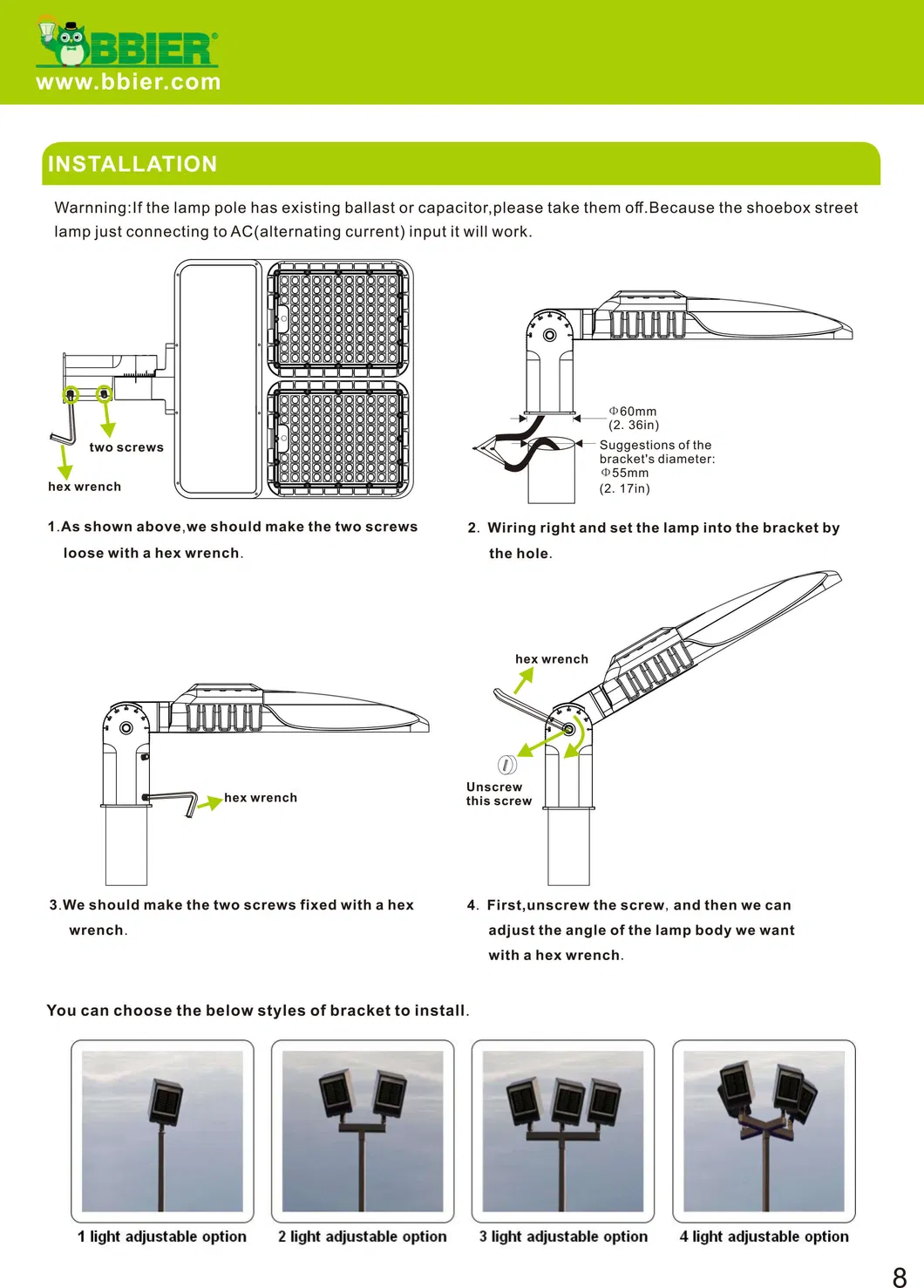 BBIER®
www.bbier.com

INSTALLATION

Warnning:If the lamp pole has existing ballast or capacitor,please take them off.Because the shoebox street lamp just connecting to AC(alternating current) input it will work.

two screws

hex wrench

1.As shown above,we should make the two screws loose with a hex wrench.

Φ60mm
(2. 36in)

Suggestions of the bracket's diameter:
Φ55mm
(2. 17in)

2. Wiring right and set the lamp into the bracket by the hole.

hex wrench

3.We should make the two screws fixed with a hex wrench.

hex wrench

Unscrew this screw

4. First,unscrew the screw, and then we can adjust the angle of the lamp body we want with a hex wrench.

You can choose the below styles of bracket to install.

1 light adjustable option

2 light adjustable option

3 light adjustable option

4 light adjustable option

8