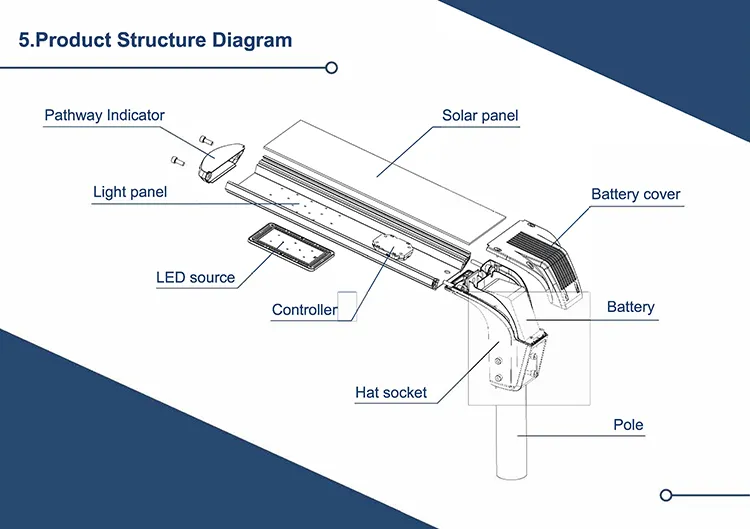 5.Product Structure Diagram

Pathway Indicator

Solar panel

Light panel

Battery cover

LED source

Controller

Battery

Hat socket

Pole