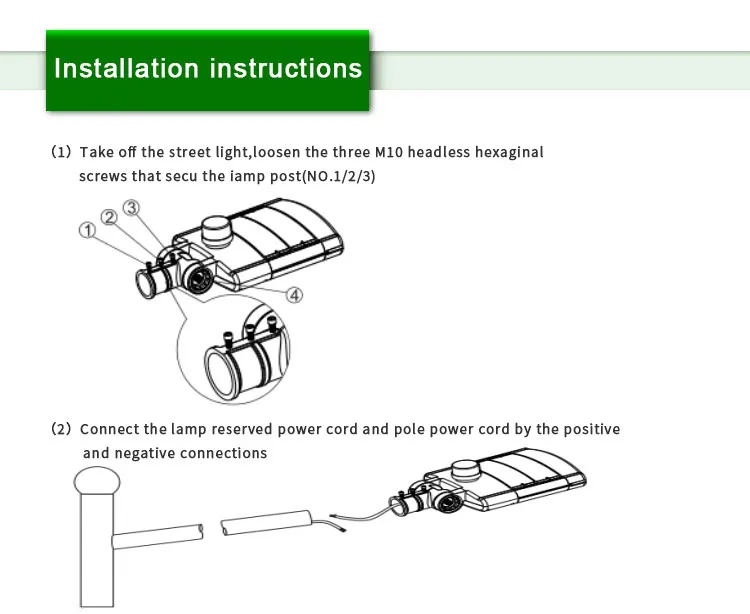 Installation instructions

(1) Take off the street light,loosen the three M10 headless hexaginal screws that secu the iamp post(NO.1/2/3)

①
②
③
④

(2) Connect the lamp reserved power cord and pole power cord by the positive and negative connections