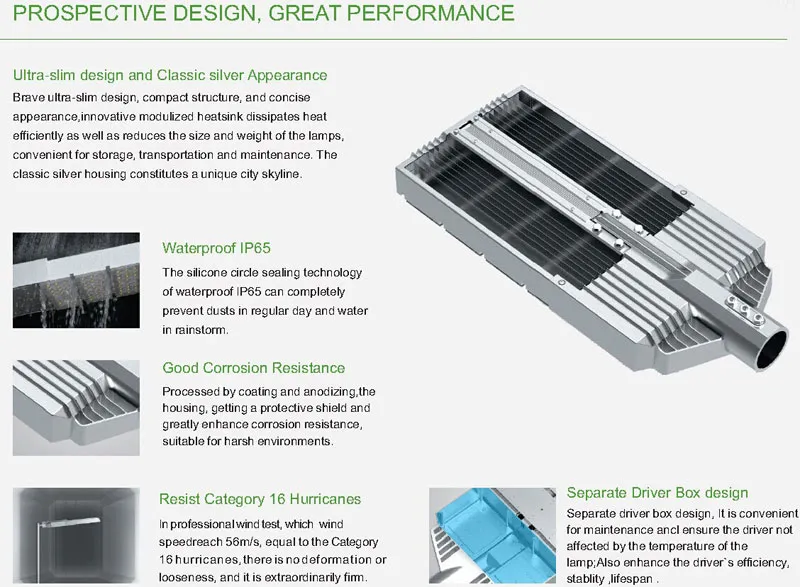 PROSPECTIVE DESIGN, GREAT PERFORMANCE

Ultra-slim design and Classic silver Appearance

Brave ultra-slim design, compact structure, and concise appearance,innovative modulized heatsink dissipates heat efficiently as well as reduces the size and weight of the lamps, convenient for storage, transportation and maintenance. The classic silver housing constitutes a unique city skyline.

Waterproof IP65

The silicone circle sealing technology of waterproof IP65 can completely prevent dusts in regular day and water in rainstorm.

Good Corrosion Resistance

Processed by coating and anodizing,the housing, getting a protective shield and greatly enhance corrosion resistance, suitable for harsh environments.

Resist Category 16 Hurricanes

In professional wind test, which wind speedreach 56m/s, equal to the Category 16 hurricanes, there is no deformation or looseness, and it is extraordinarily firm.

Separate Driver Box design

Separate driver box design, It is convenient for maintenance ancl ensure the driver not affected by the temperature of the lamp;Also enhance the driver`s efficiency, stablity ,lifespan .