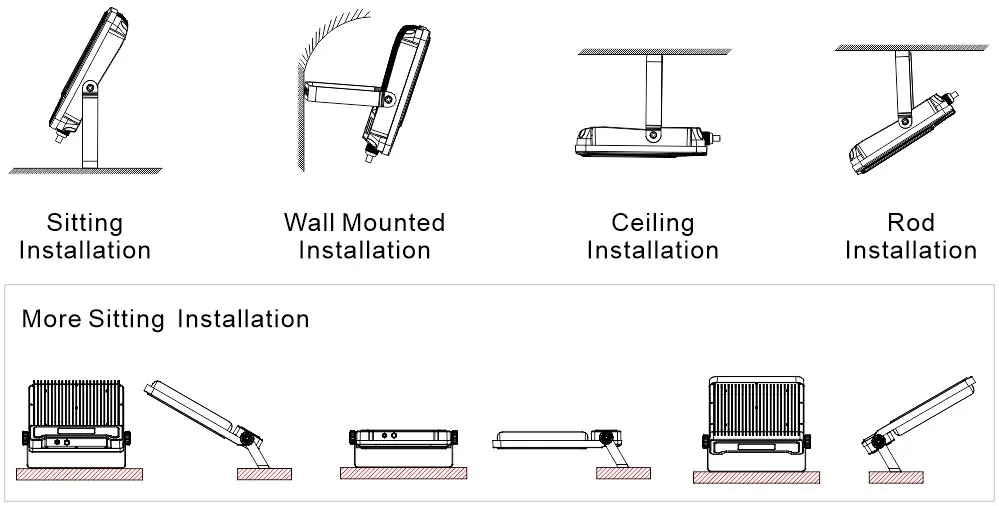 Sitting Installation

Wall Mounted Installation

Ceiling Installation

Rod Installation

More Sitting Installation